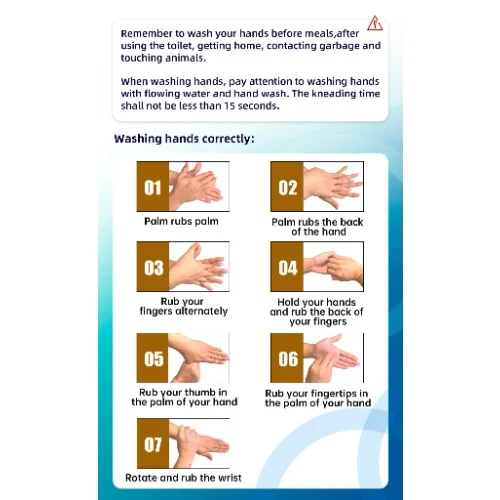 Remember to wash your hands before meals,after using the toilet, getting home, contacting garbage and touching animals.

When washing hands, pay attention to washing hands with flowing water and hand wash. The kneading time shall not be less than 15 seconds.

Washing hands correctly:

01
Palm rubs palm

02
Palm rubs the back of the hand

03
Rub your fingers alternately

04
Hold your hands and rub the back of your fingers

05
Rub your thumb in the palm of your hand

06
Rub your fingertips in the palm of your hand

07
Rotate and rub the wrist